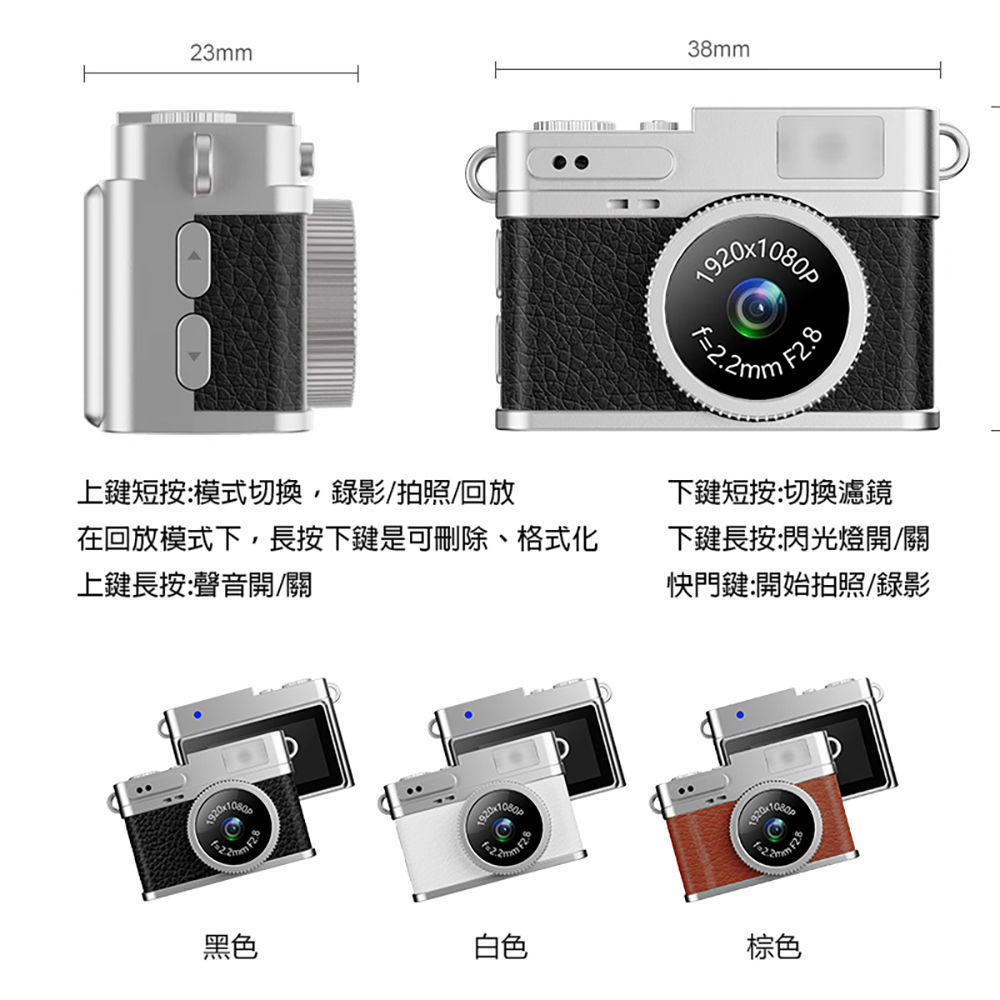 23mm

38mm

1920x1080P
f=2.2mm F2.8

上鍵短按:模式切換，錄影/拍照/回放
在回放模式下，長按下鍵是可刪除、格式化
上鍵長按:聲音開/關

下鍵短按:切換濾鏡
下鍵長按:閃光燈開/關
快門鍵:開始拍照/錄影

1920x1080P
f=2.2mm F2.8

1920x1080P
f=2.2mm F2.8

1920x1080P
f=2.2mm F2.8

黑色

白色

棕色